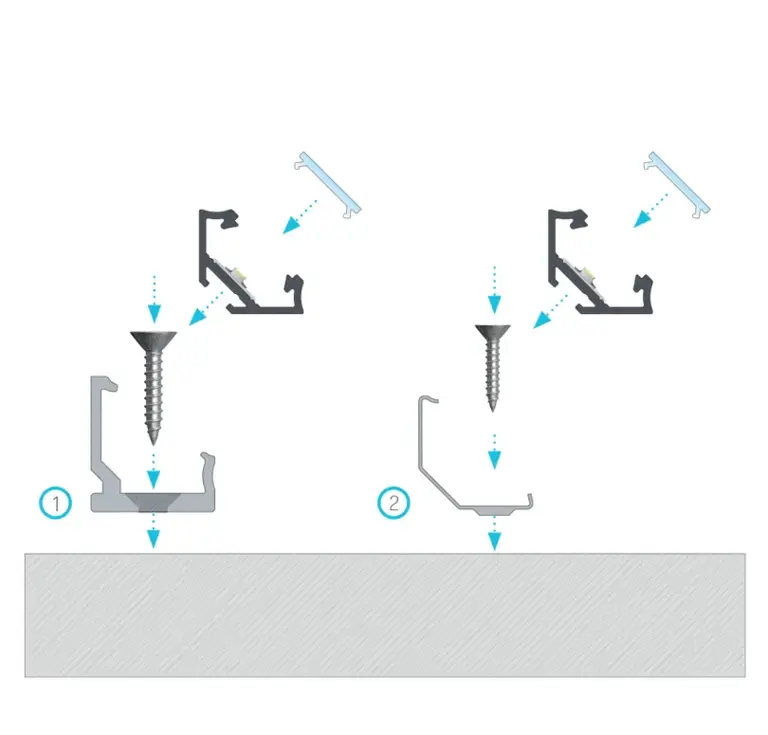 1

2